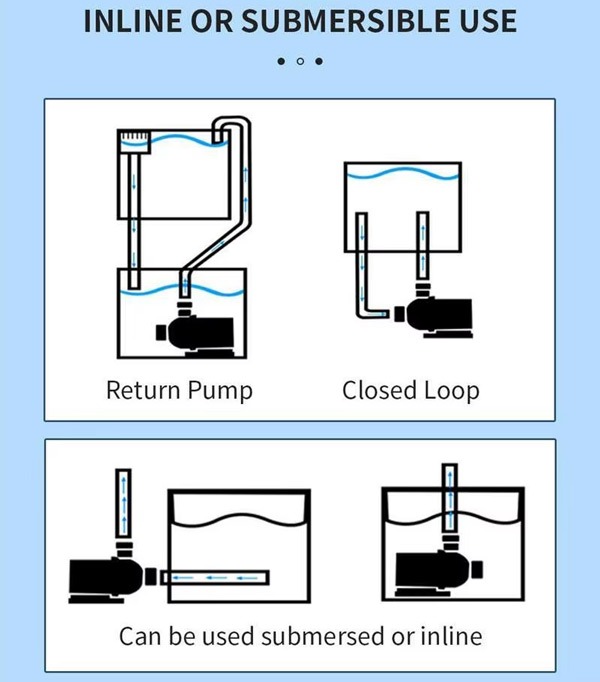 INLINE OR SUBMERSIBLE USE

Return Pump

Closed Loop

Can be used submersed or inline