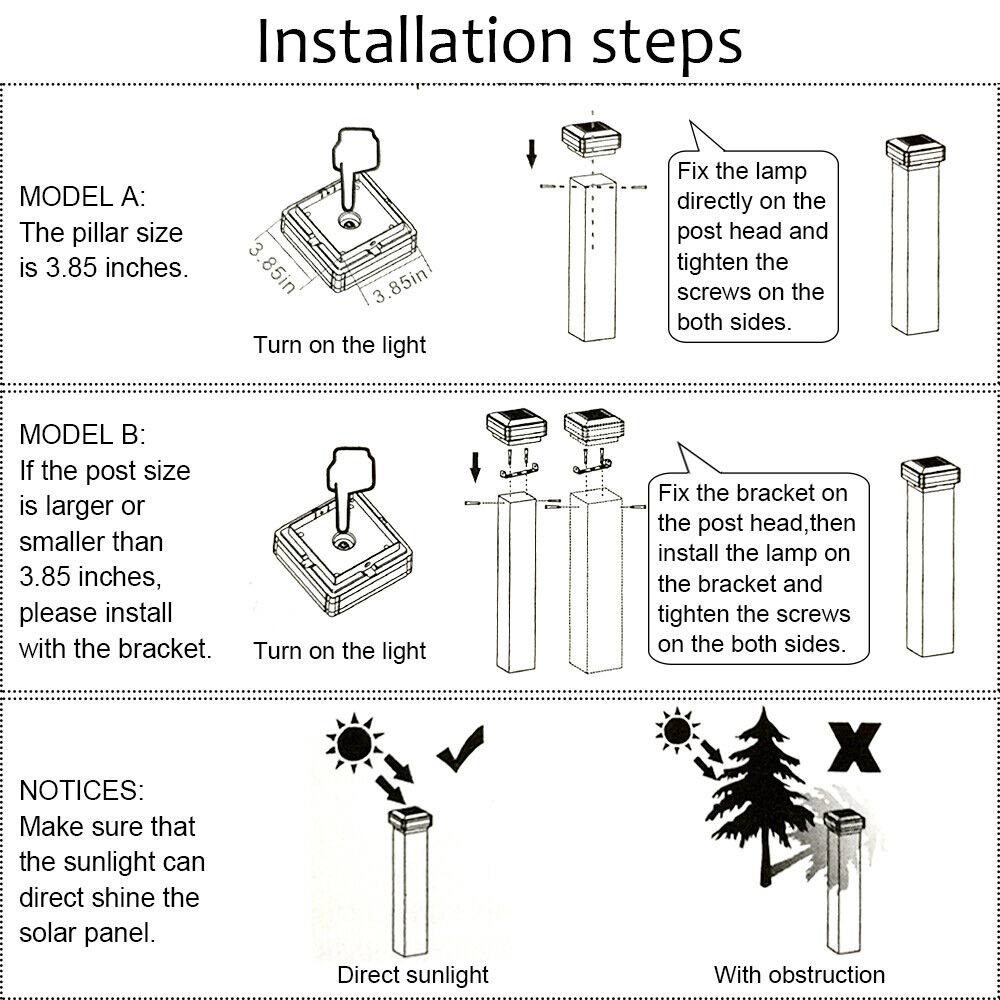 Installation steps

MODEL A:
The pillar size is 3.85 inches.

3.85in
3.85in

Turn on the light

Fix the lamp directly on the post head and tighten the screws on the both sides.

MODEL B:
If the post size is larger or smaller than 3.85 inches, please install with the bracket.

Turn on the light

Fix the bracket on the post head,then install the lamp on the bracket and tighten the screws on the both sides.

NOTICES:
Make sure that the sunlight can direct shine the solar panel.

Direct sunlight

With obstruction