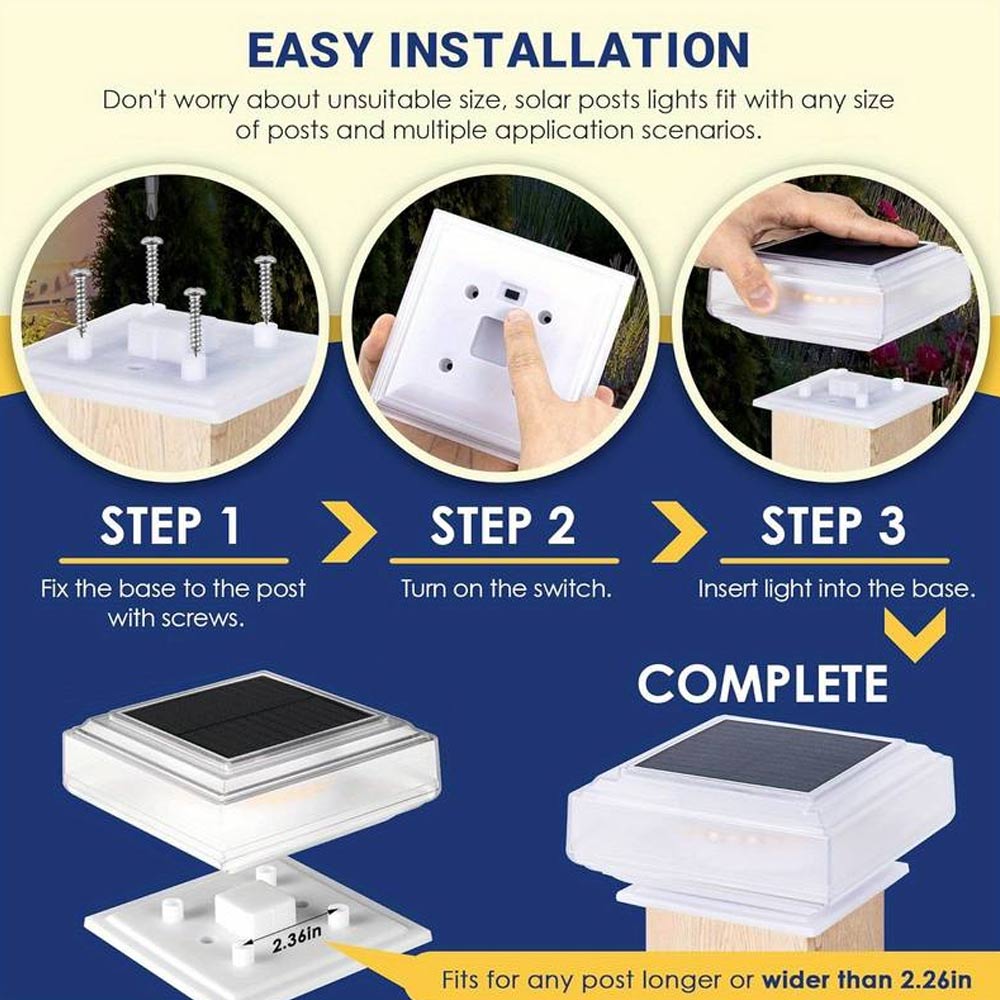 EASY INSTALLATION

Don't worry about unsuitable size, solar posts lights fit with any size of posts and multiple application scenarios.

STEP 1

Fix the base to the post with screws.

STEP 2

Turn on the switch.

STEP 3

Insert light into the base.

COMPLETE

2.36in

Fits for any post longer or wider than 2.26in